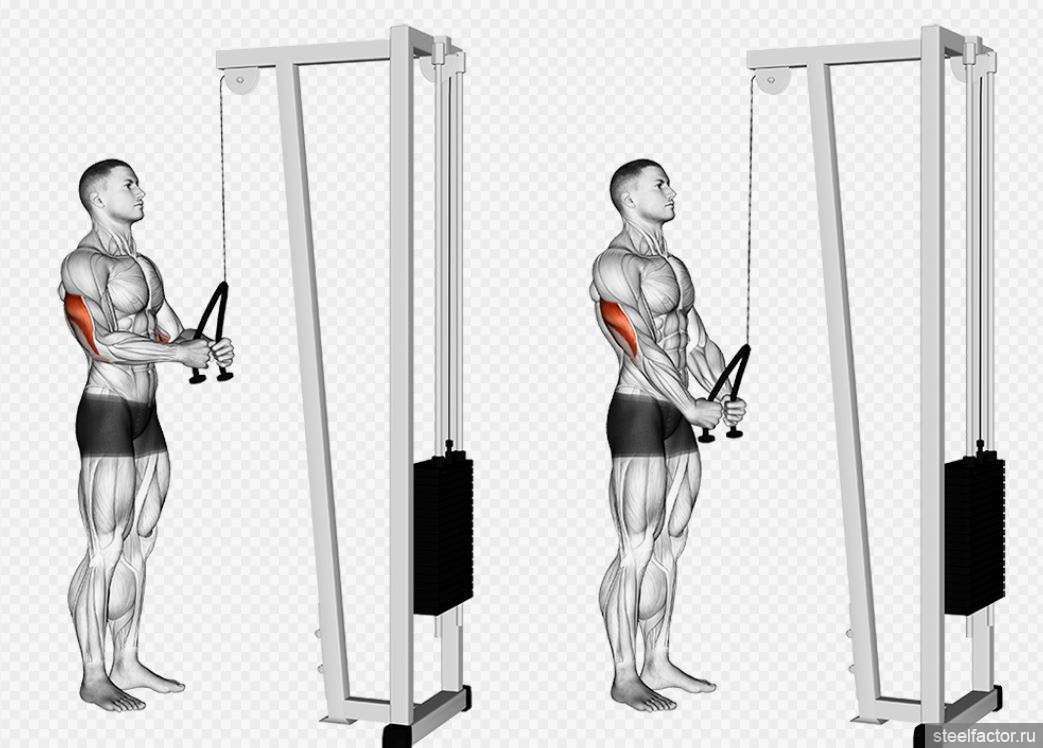 steelfactor.ru