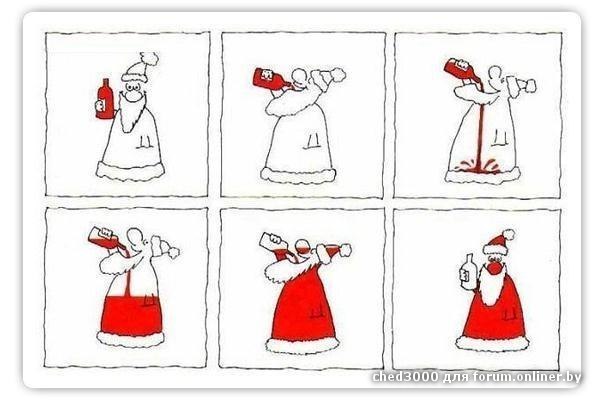 ched3000 для forum.onliner.by