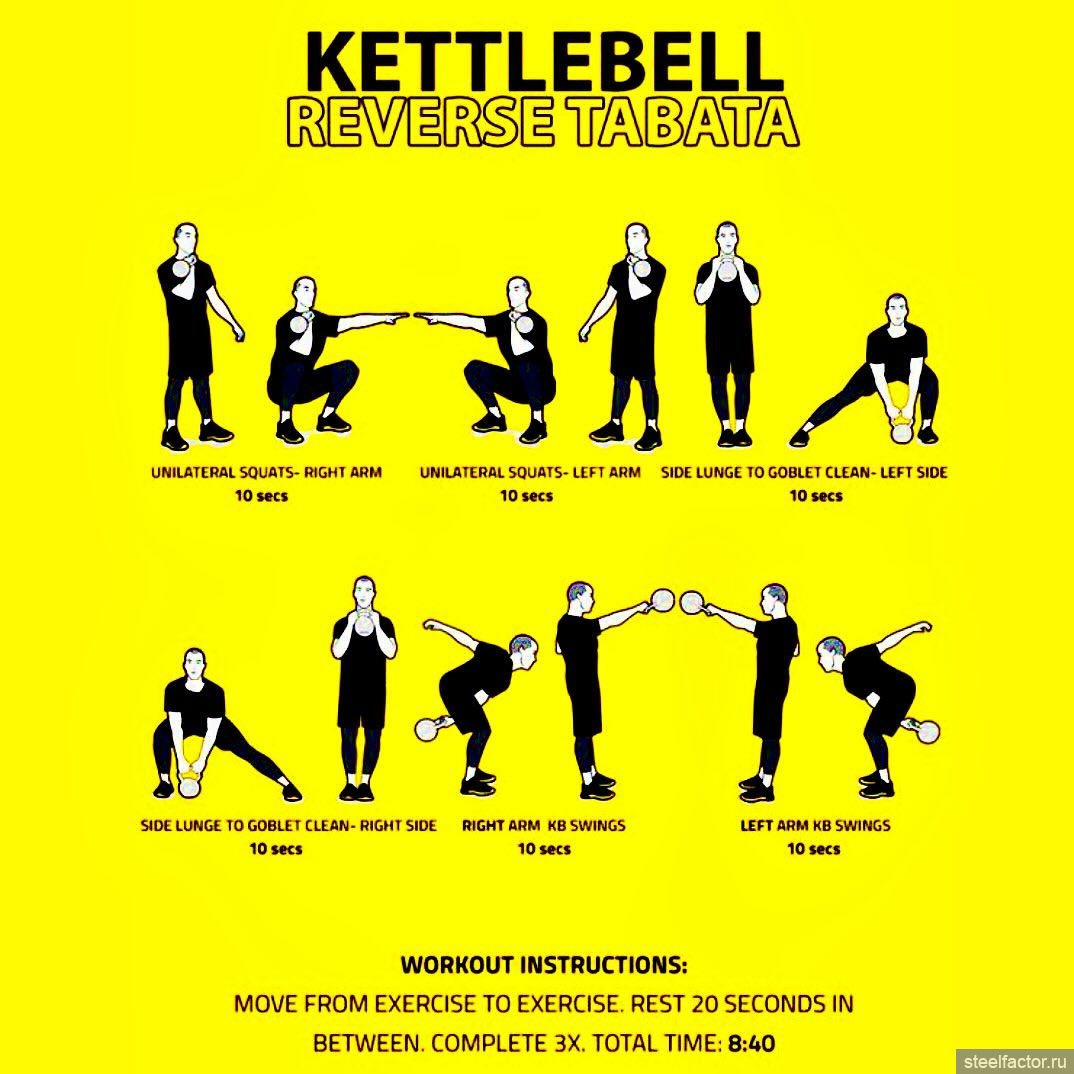 KETTLEBELL
REVERSE TABATA

UNILATERAL SQUATS- RIGHT ARM
10 secs

UNILATERAL SQUATS- LEFT ARM
10 secs

SIDE LUNGE TO GOBLET CLEAN- LEFT SIDE
10 secs

SIDE LUNGE TO GOBLET CLEAN- RIGHT SIDE
10 secs

RIGHT ARM KB SWINGS
10 secs

LEFT ARM KB SWINGS
10 secs

WORKOUT INSTRUCTIONS:
MOVE FROM EXERCISE TO EXERCISE. REST 20 SECONDS IN BETWEEN. COMPLETE 3X. TOTAL TIME: 8:40

steelfactor.ru