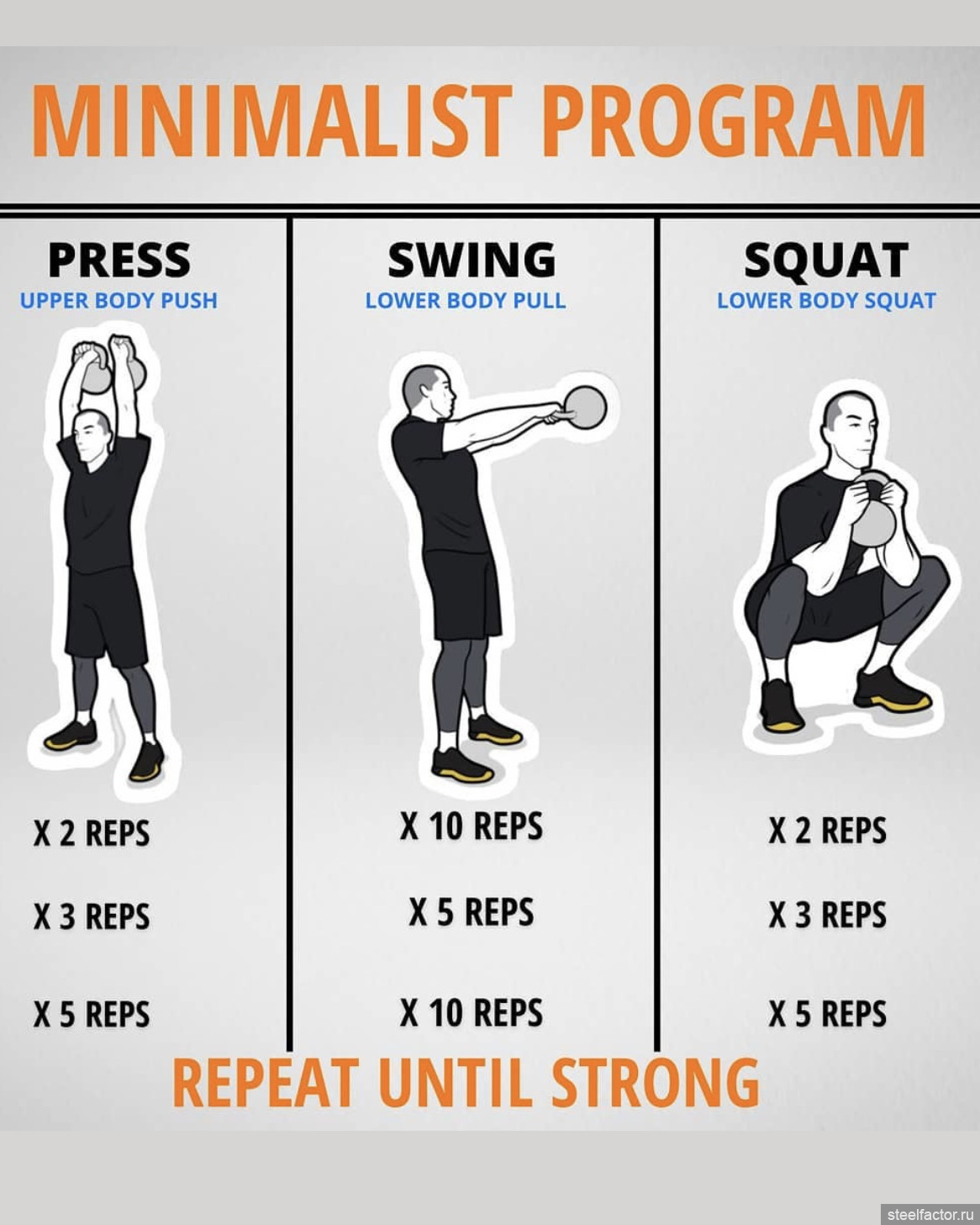 MINIMALIST PROGRAM

PRESS
UPPER BODY PUSH

X 2 REPS

X 3 REPS

X 5 REPS

SWING
LOWER BODY PULL

X 10 REPS

X 5 REPS

X 10 REPS

SQUAT
LOWER BODY SQUAT

X 2 REPS

X 3 REPS

X 5 REPS

REPEAT UNTIL STRONG

steelfactor.ru