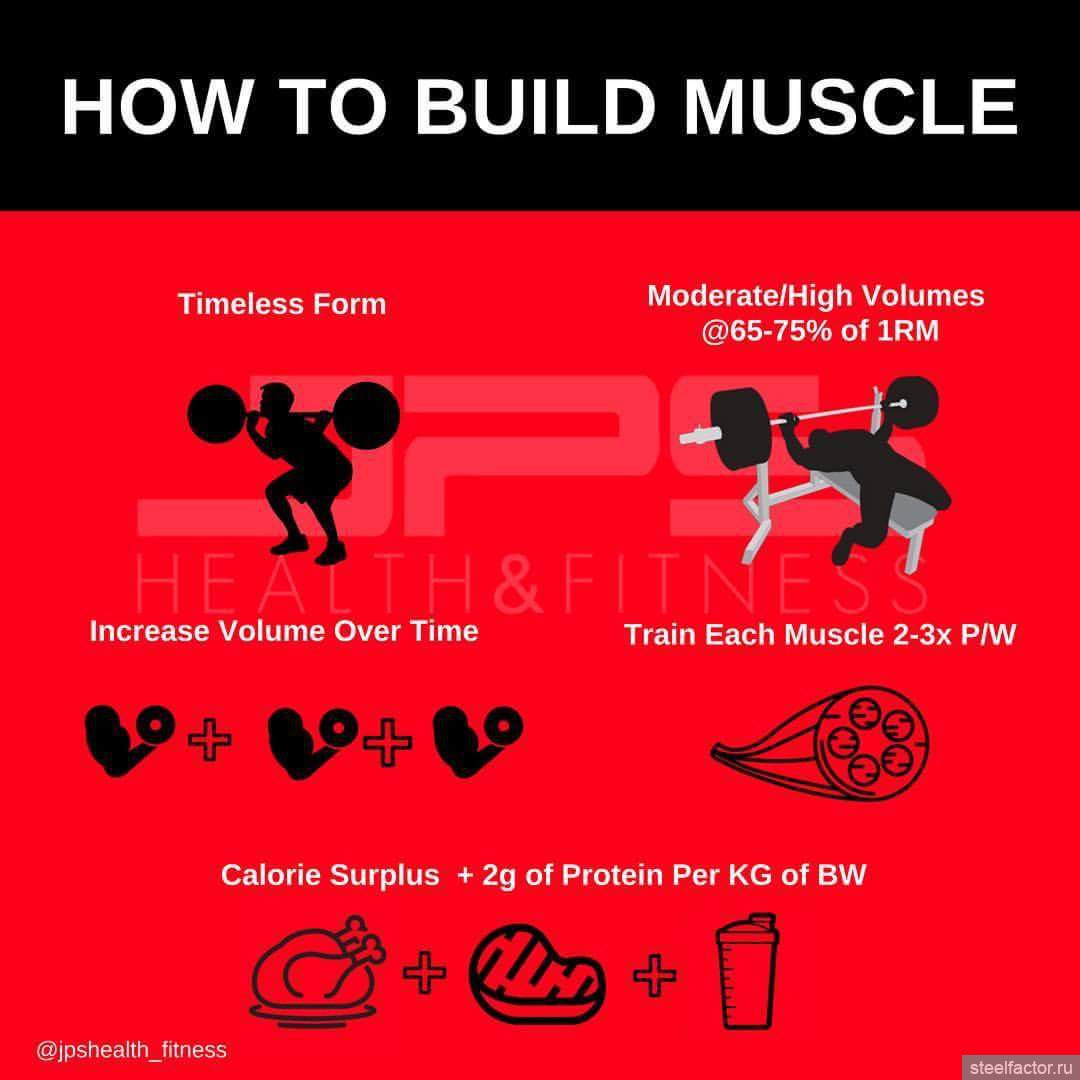 HOW TO BUILD MUSCLE

Timeless Form

Moderate/High Volumes @65-75% of 1RM

JPS
HEALTH&FITNESS

Increase Volume Over Time

Train Each Muscle 2-3x P/W

Calorie Surplus + 2g of Protein Per KG of BW

@jpshealth_fitness

steelfactor.ru