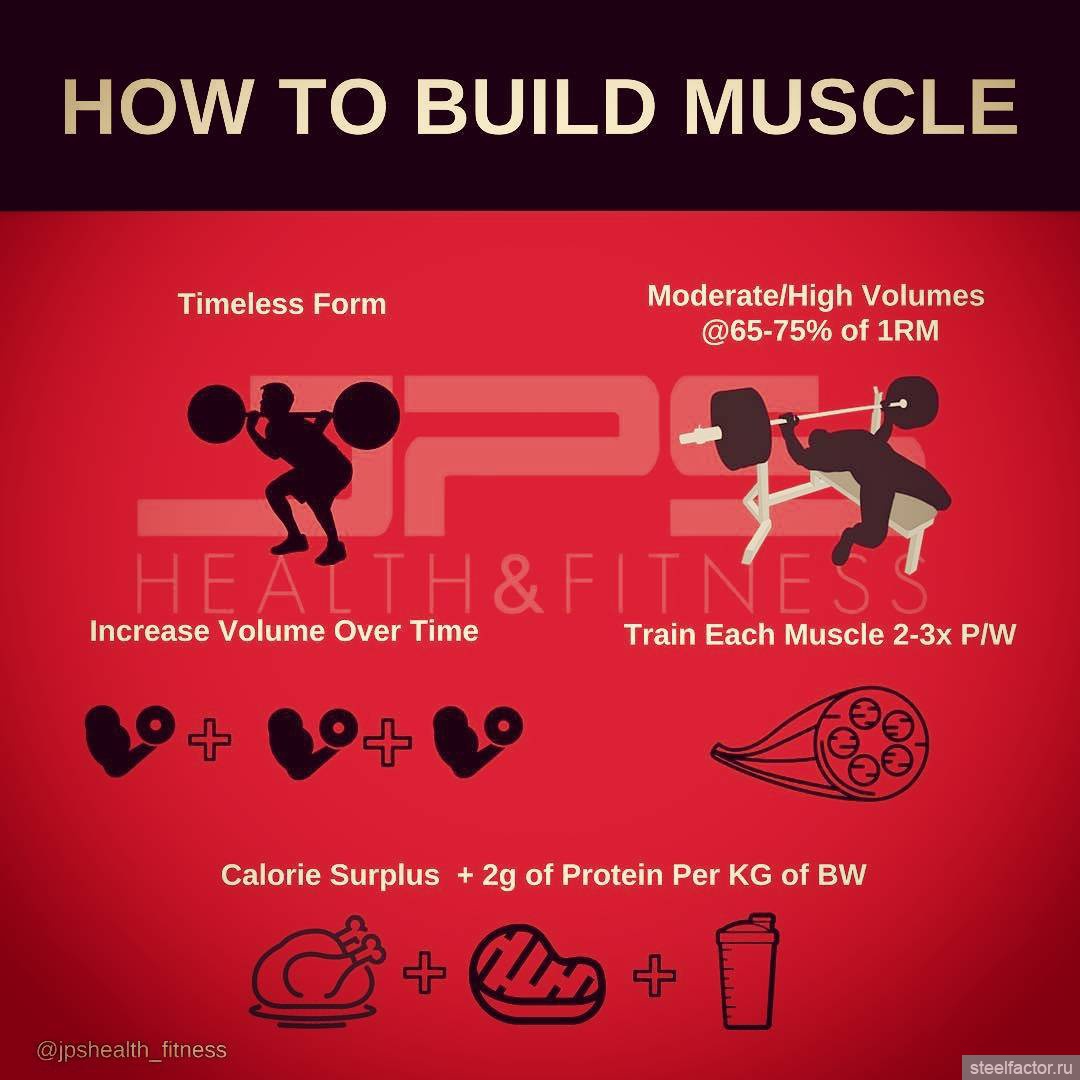 HOW TO BUILD MUSCLE

Timeless Form

Moderate/High Volumes @65-75% of 1RM

JPS
HEALTH&FITNESS

Increase Volume Over Time

Train Each Muscle 2-3x P/W

Calorie Surplus + 2g of Protein Per KG of BW

@jpshealth_fitness

steelfactor.ru