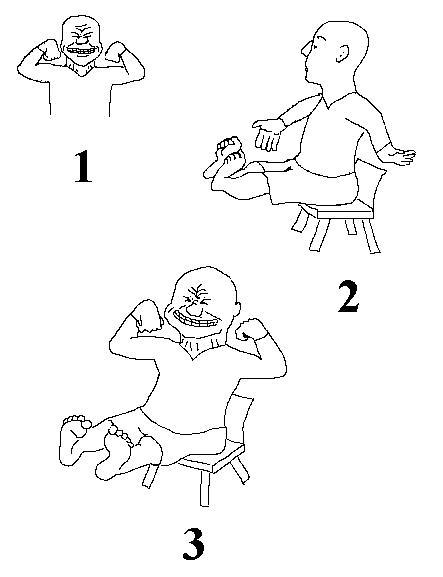 1

2

3