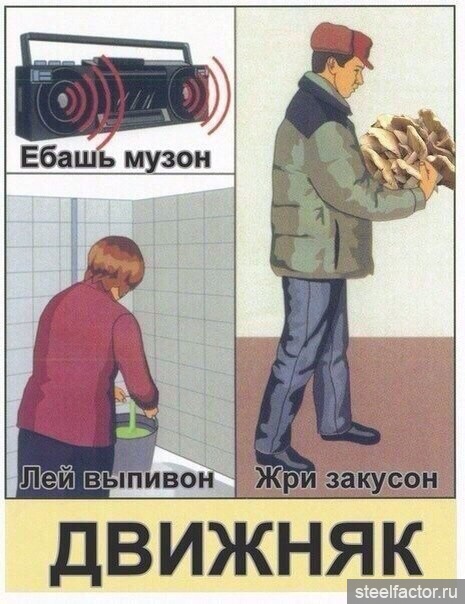 Ебашь музон

Лей выпивон

Жри закусон

ДВИЖНЯК

steelfactor.ru