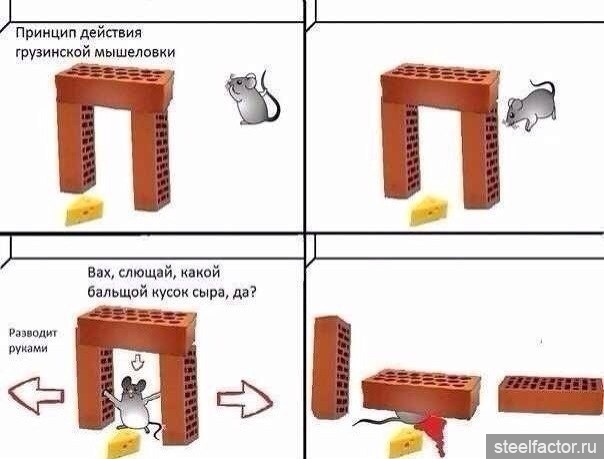 Принцип действия грузинской мышеловки

Вах, слющай, какой бальщой кусок сыра, да?

Разводит руками

steelfactor.ru