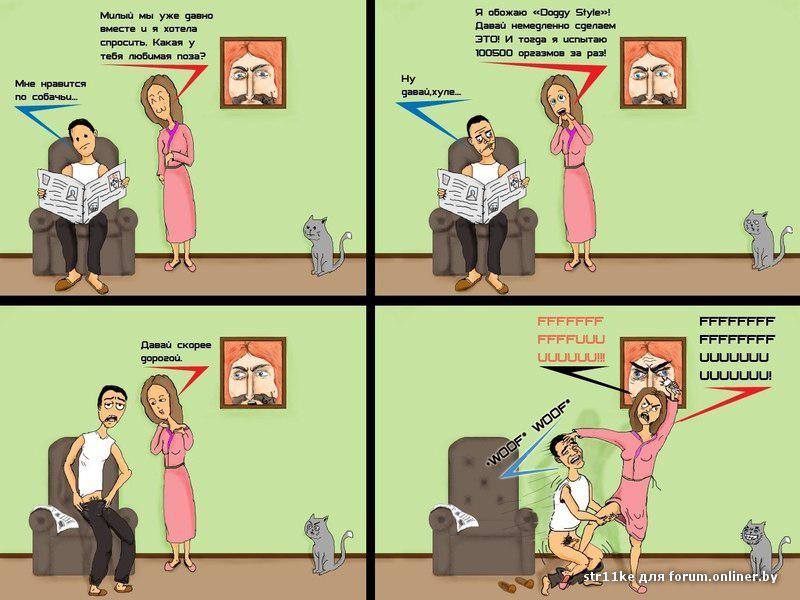 Милый мы уже давно вместе и я хотела спросить. Какая у тебя любимая поза?

Мне нравится по собачьи...

Я обожаю «Doggy Style»! Давай немедленно сделаем ЭТО! И тогда я испытаю 100500 оргазмов за раз!

Ну давай,хуле...

Давай скорее дорогой.

FFFFFFF FFFFUUU UUUUUU!!!

FFFFFFFF FFFFFFFF UUUUUUU UUUUUUU!

*WOOF* WOOF*

str11ke для forum.onliner.by